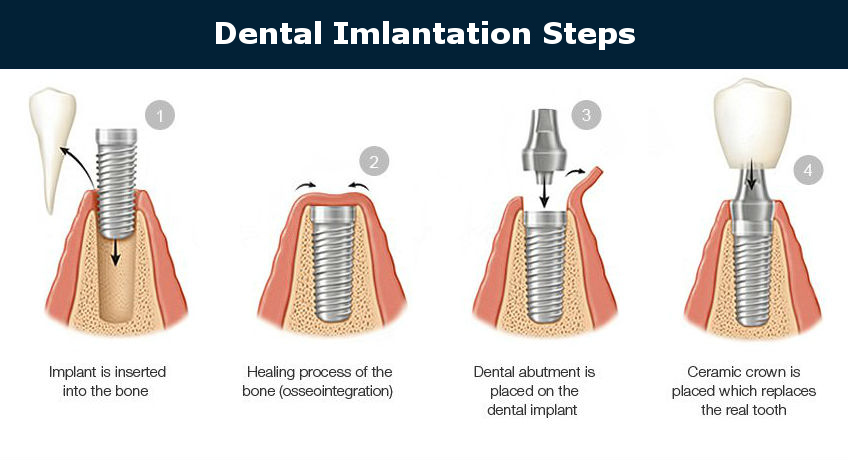 Dental Imlantation Steps

1

Implant is inserted into the bone

2

Healing process of the bone (osseointegration)

3

Dental abutment is placed on the dental implant

4

Ceramic crown is placed which replaces the real tooth